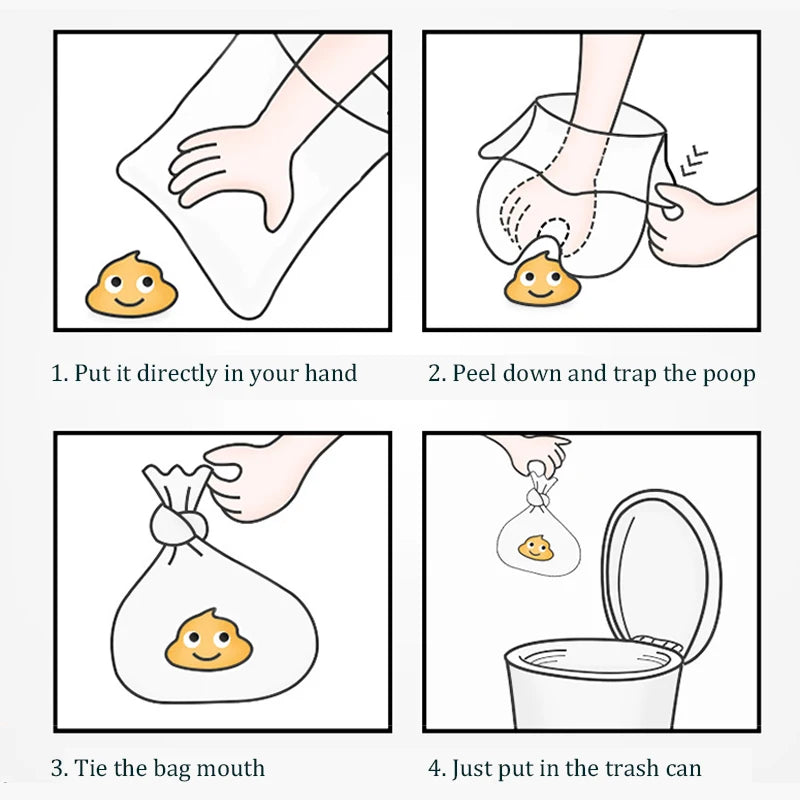 1. Put it directly in your hand

2. Peel down and trap the poop

3. Tie the bag mouth

4. Just put in the trash can