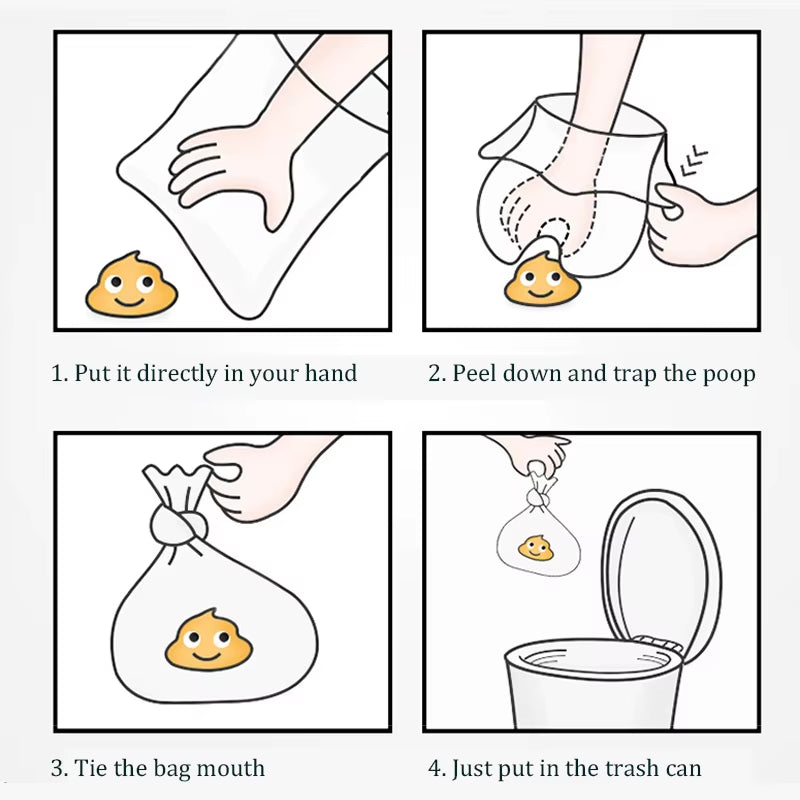 1. Put it directly in your hand

2. Peel down and trap the poop

3. Tie the bag mouth

4. Just put in the trash can